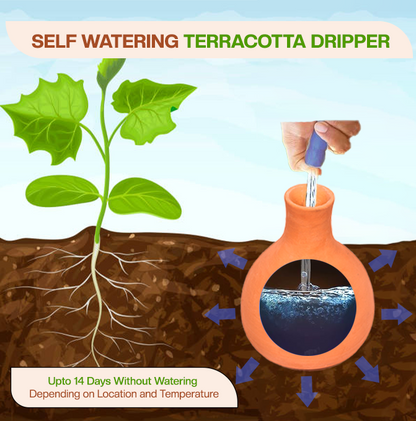 SELF WATERING TERRACOTTA DRIPPER

Upto 14 Days Without Watering
Depending on Location and Temperature